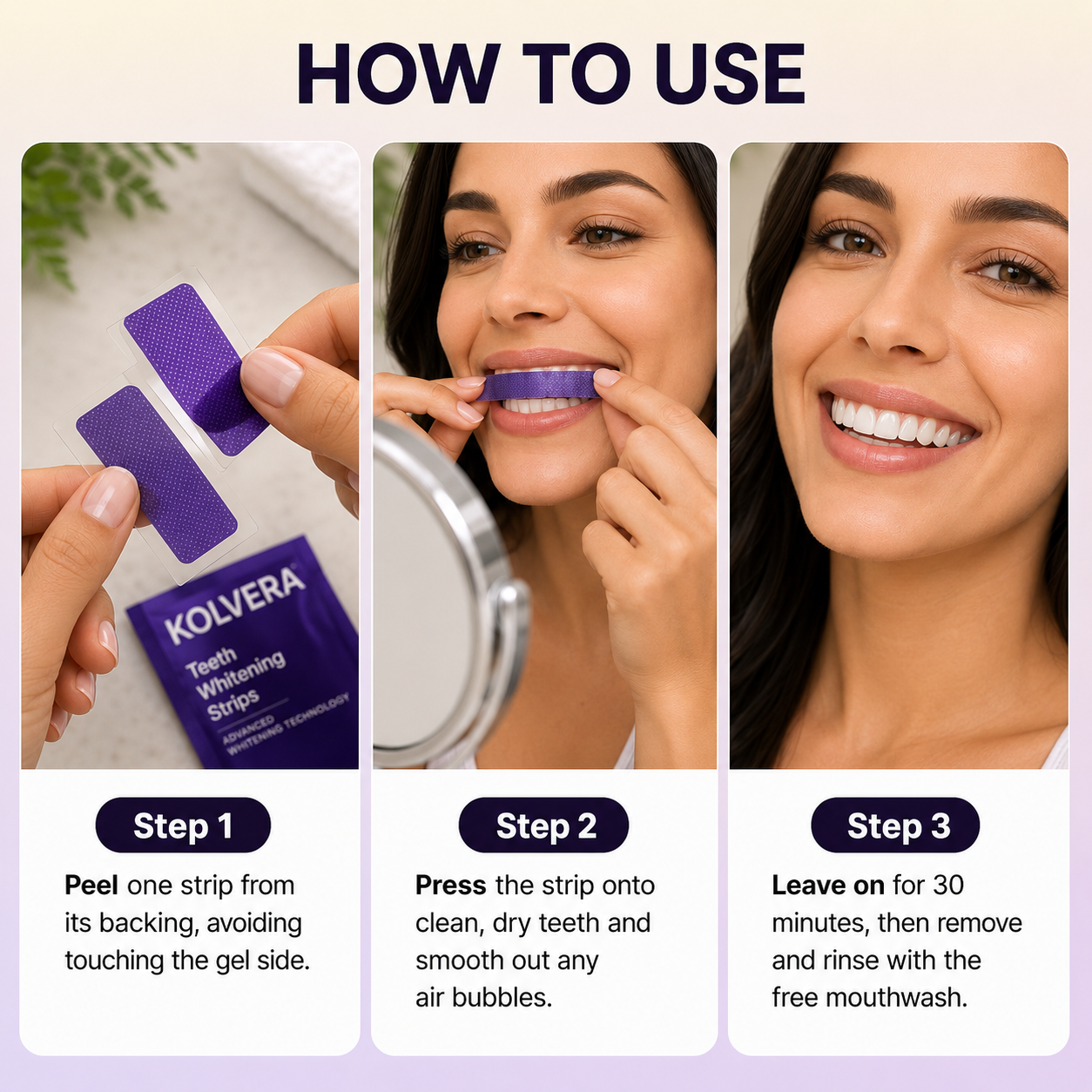 HOW TO USE

KOLVERA

Teeth Whitening Strips

ADVANCED WHITENING TECHNOLOGY

Step 1

Peel one strip from its backing, avoiding touching the gel side.

Step 2

Press the strip onto clean, dry teeth and smooth out any air bubbles.

Step 3

Leave on for 30 minutes, then remove and rinse with the free mouthwash.